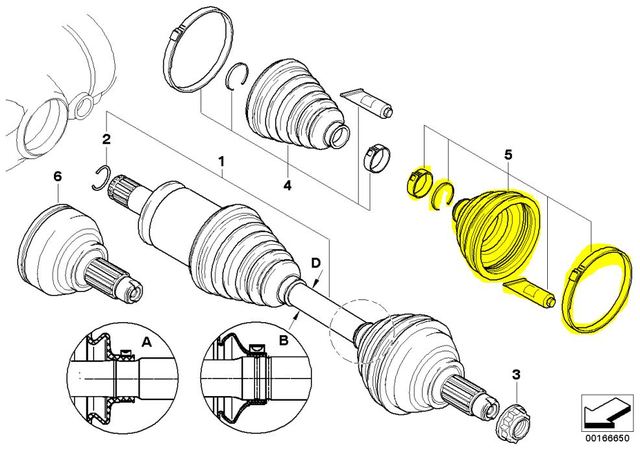 2
1
4
5
6
D
A
B
3
00166650