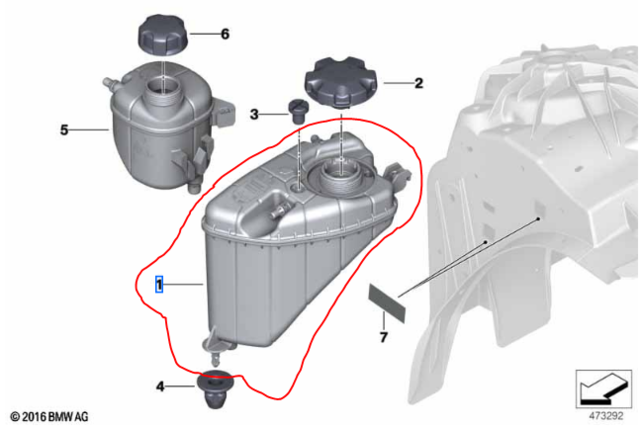 6
2
3
5
1
7
4
© 2016 BMW AG
473292