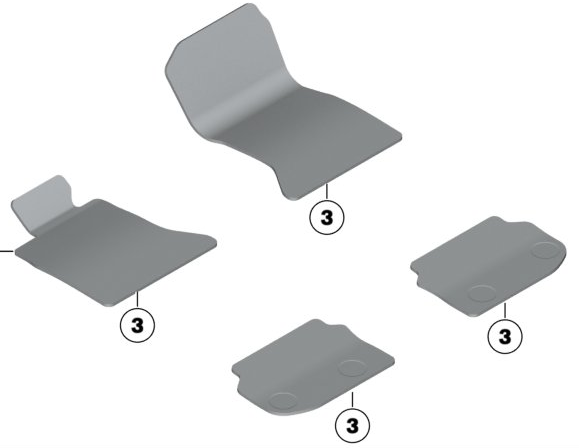 3
3
3
3