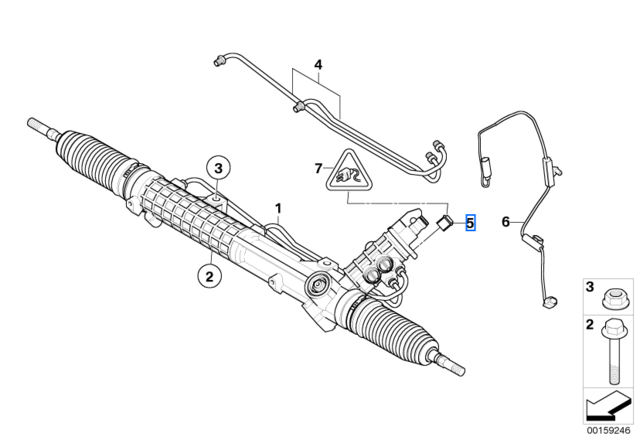 4
7
3
1
5
6
2
3
2
00159246