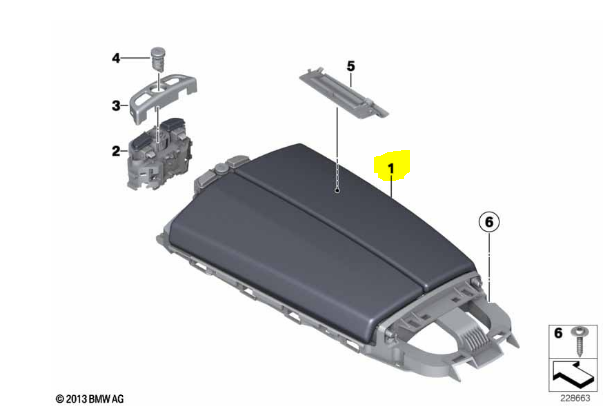 4
3
2
5
1
6
6
© 2013 BMW AG
228663