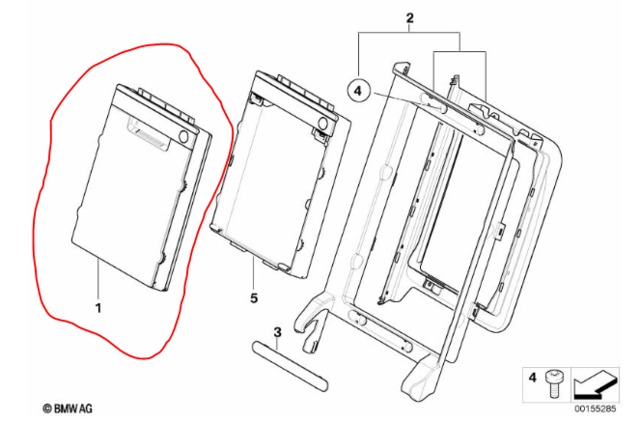 2
4
1
5
3
4
© BMW AG
00155285