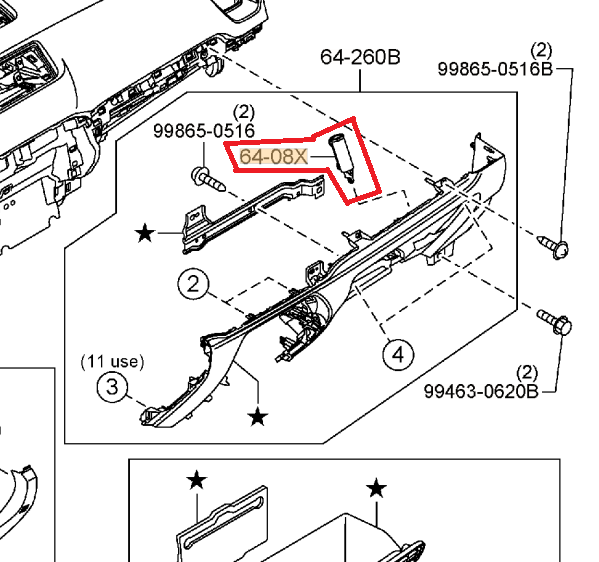 64-260B

(2)
99865-0516B

(2)
99865-0516

64-08X

★

2

4

(11 use)
3

★

(2)
99463-0620B

★

★