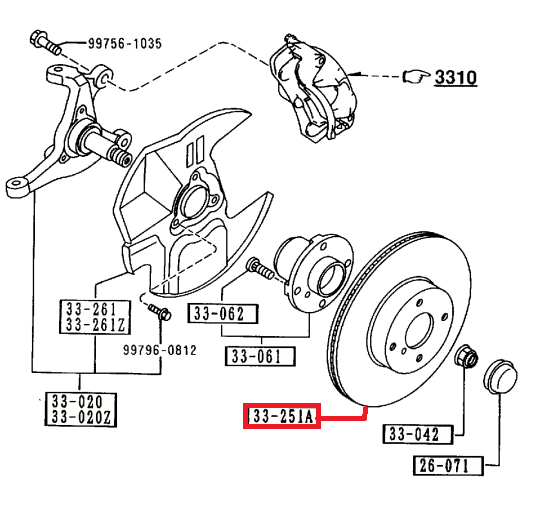 99756-1035

3310

33-261
33-261Z

33-062

99796-0812

33-061

33-020
33-020Z

33-251A

33-042

26-071