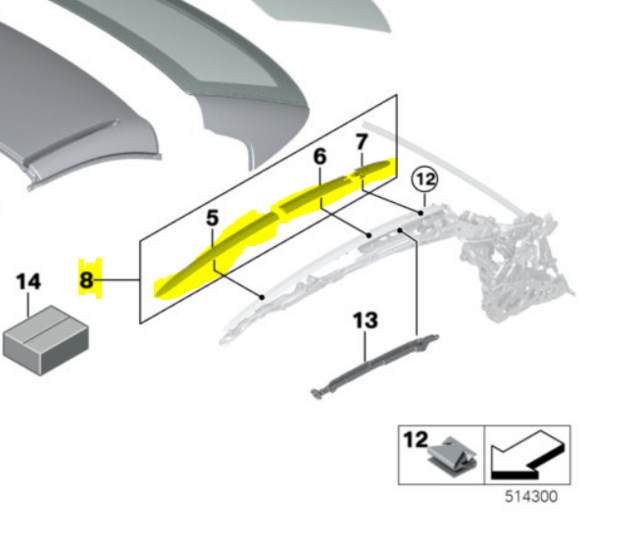 7
6
12
5
8
14
13
12
514300