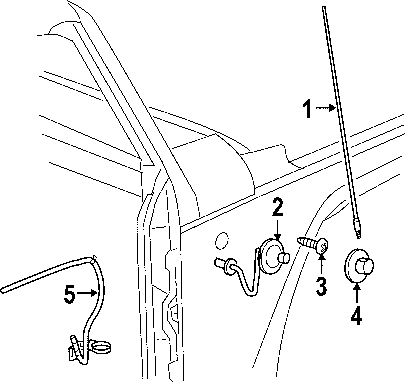 1
2
3
4
5