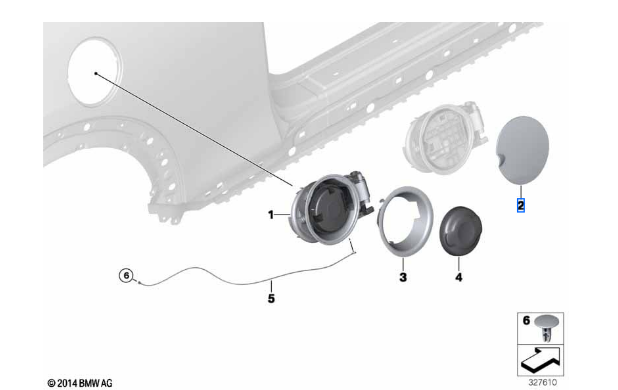 1
2
3
4
6
5
6
© 2014 BMW AG
327610