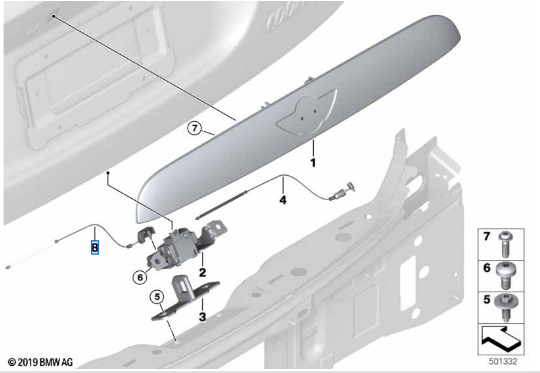 7
1
4
8
6
2
5
3
7
6
5
© 2019 BMW AG
501332