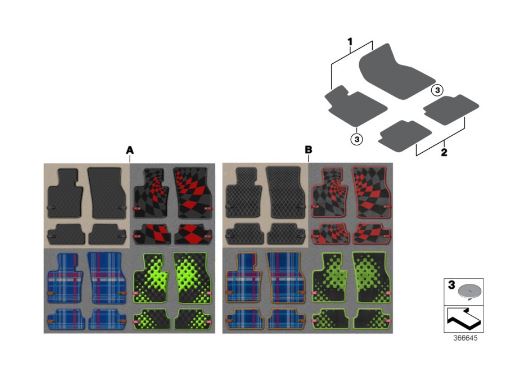 1
3
3
2
A
B
3
366645