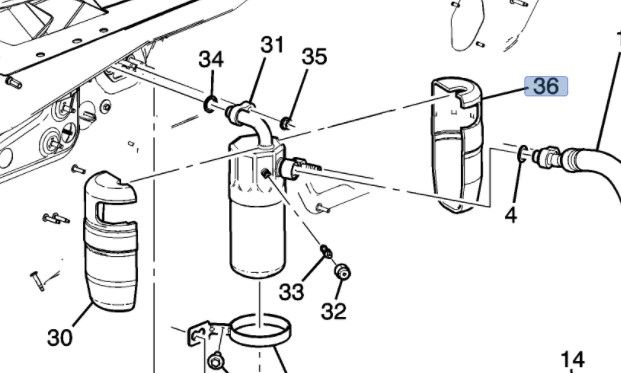 34
31
35
36
4
33
32
30
14