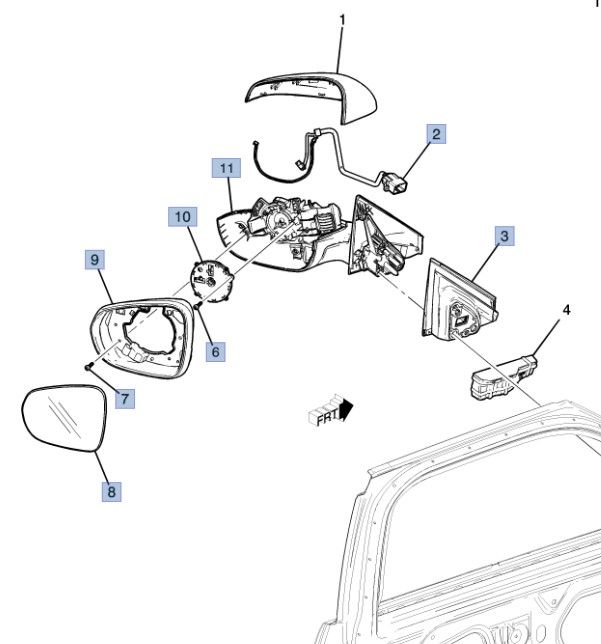 1
2
11
10
3
9
4
6
7
FRT
8