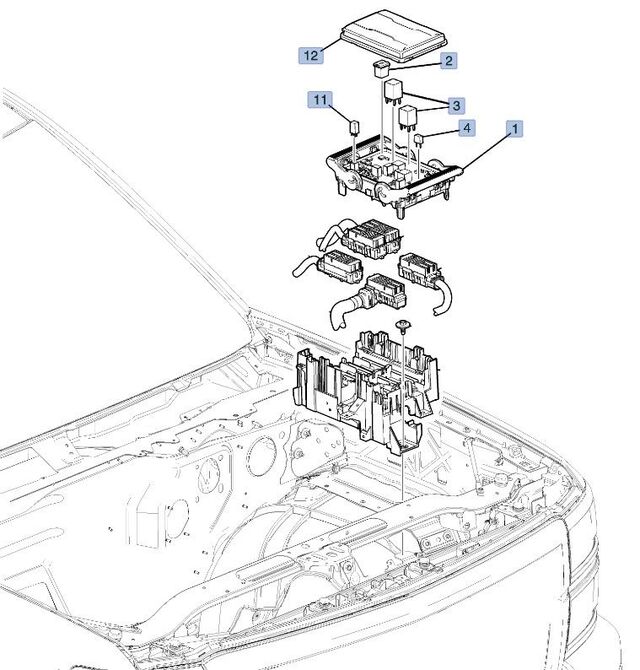 12
2
11
3
4
1