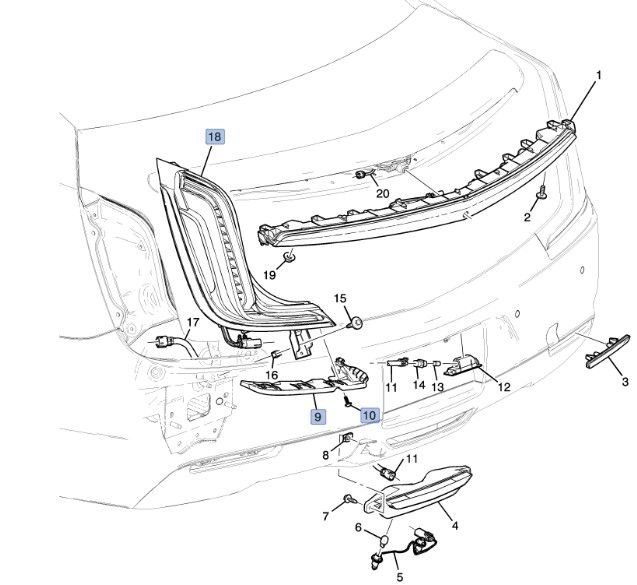 1
18
20
2
19
15
17
16
11
14
13
12
3
9
10
8
11
7
4
6
5