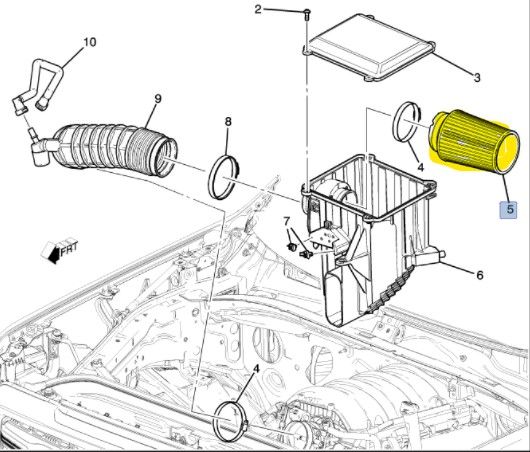 2
10
3
9
8
4
5
7
FRT
6
4