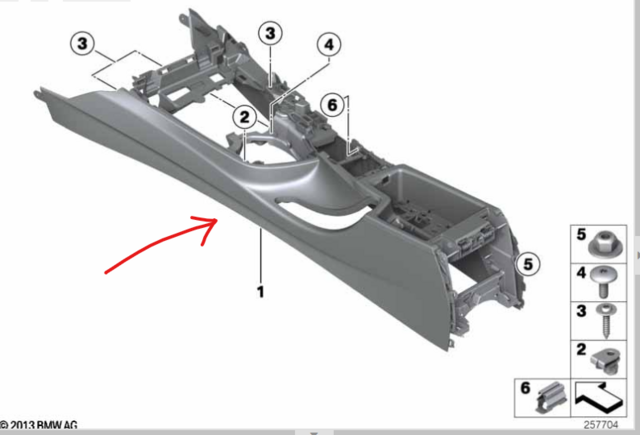 3
3
4
2
6
1
5
5
4
3
2
6
© 2013 BMW AG
257704