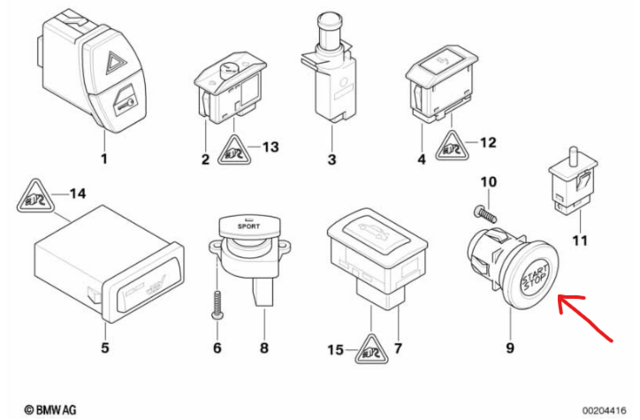 1
2
13
3
4
12
14
10
11
SPORT
START
STOP
5
6
8
15
7
9
© BMW AG
00204416