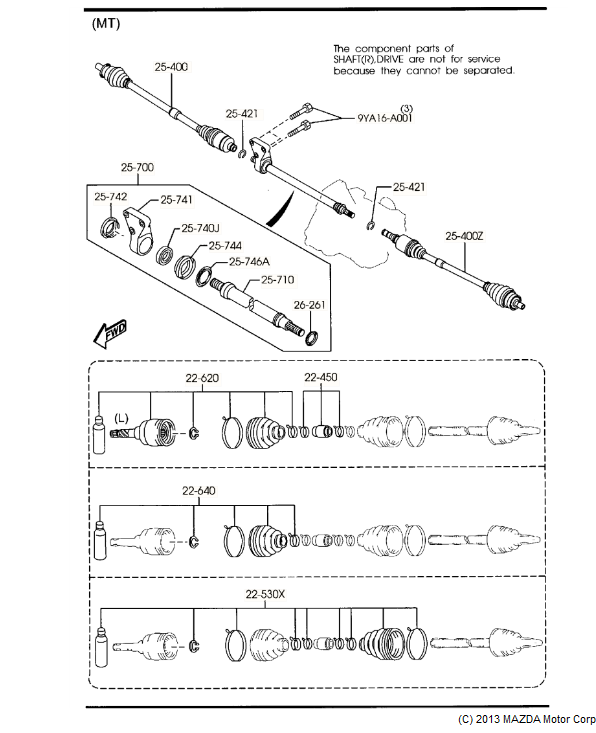 (MT)

The component parts of SHAFT(R),DRIVE are not for service because they cannot be separated.

25-400

25-421

(3)
9YA16-A001

25-700

25-742

25-741

25-740J

25-744

25-746A

25-710

26-261

25-421

25-400Z

FWD

22-620

22-450

(L)

22-640

22-530X

(C) 2013 MAZDA Motor Corp