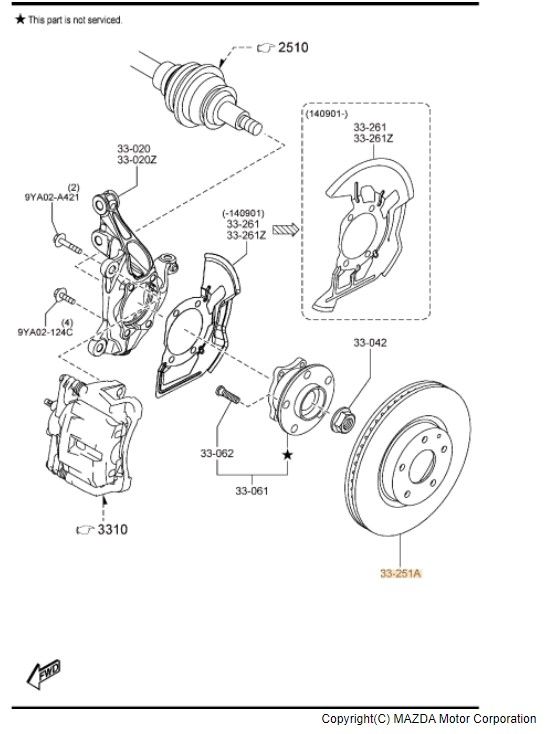 ★ This part is not serviced.

2510

(140901-)
33-261
33-261Z

33-020
33-020Z

(2)
9YA02-A421

(-140901)
33-261
33-261Z

(4)
9YA02-124C

33-042

33-062

★

33-061

3310

33-251A

FWD

Copyright(C) MAZDA Motor Corporation