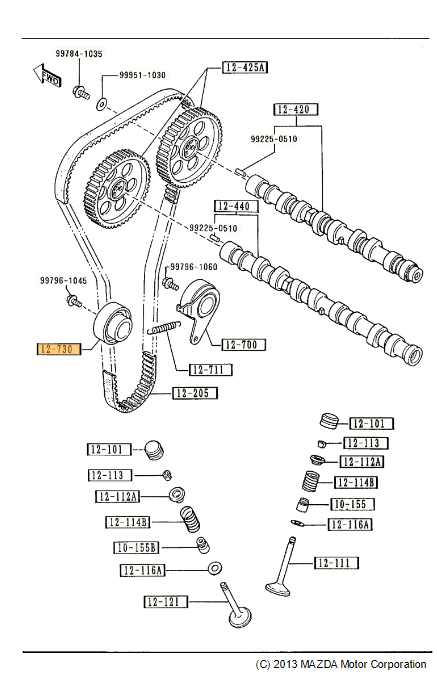 99784-1035
FWD
99951-1030
12-425A
12-420
99225-0510
12-440
99225-0510
99796-1060
99796-1045
12-730
12-700
12-711
12-205
12-101
12-113
12-112A
12-114B
10-155
12-116A
12-111
12-101
12-113
12-112A
12-114B
10-155B
12-116A
12-121
(C) 2013 MAZDA Motor Corporation