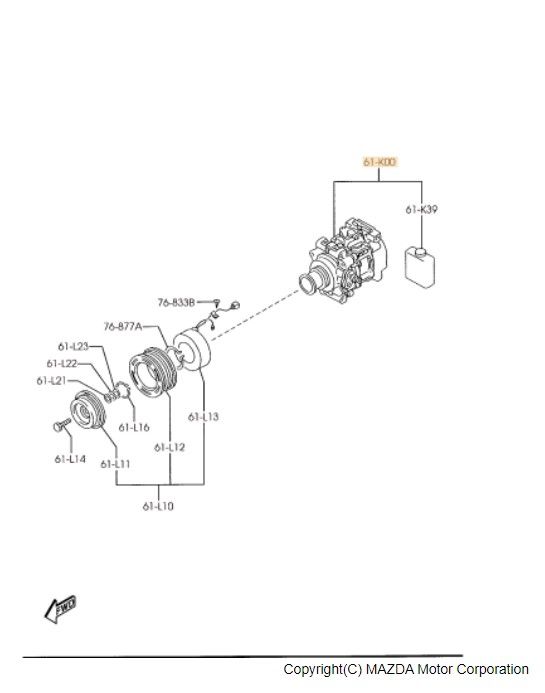 61-K00

61-K39

76-833B

76-877A

61-L23

61-L22

61-L21

61-L16

61-L13

61-L12

61-L14

61-L11

61-L10

FWD

Copyright(C) MAZDA Motor Corporation