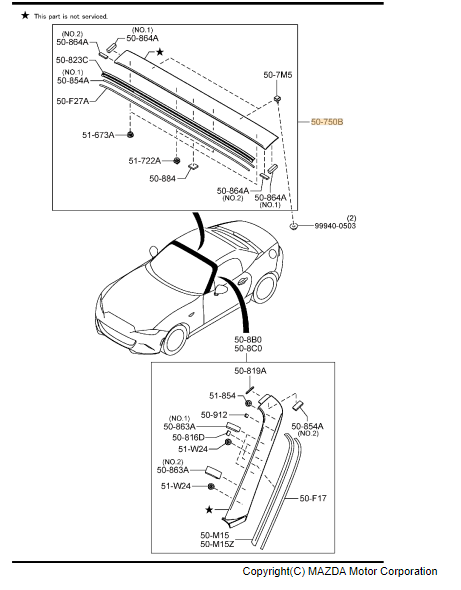 ★ This part is not serviced.

(NO.2)
50-864A
(NO.1)
50-864A
★
50-823C
(NO.1)
50-854A
50-F27A
50-7M5
50-750B
51-673A
51-722A
50-884
50-864A
(NO.2)
50-864A
(NO.1)
(2)
99940-0503

50-8B0
50-8C0
50-819A
51-854
50-912
(NO.1)
50-863A
50-816D
51-W24
(NO.2)
50-863A
51-W24
★
50-854A
(NO.2)
50-F17
50-M15
50-M15Z

Copyright(C) MAZDA Motor Corporation