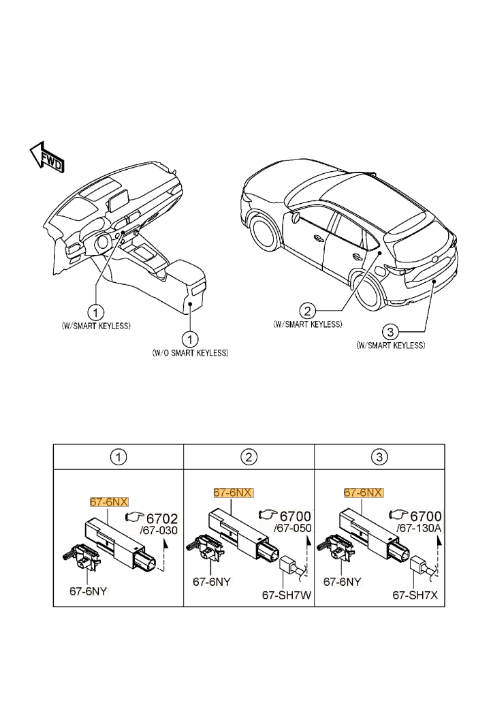 FWD

1
(W/SMART KEYLESS)

1
(W/O SMART KEYLESS)

2
(W/SMART KEYLESS)

3
(W/SMART KEYLESS)

| 1 | 2 | 3 |
|---|---|---|
| 67-6NX 6702 /67-030 67-6NY | 67-6NX 6700 /67-050 67-6NY 67-SH7W | 67-6NX 6700 /67-130A 67-6NY 67-SH7X |