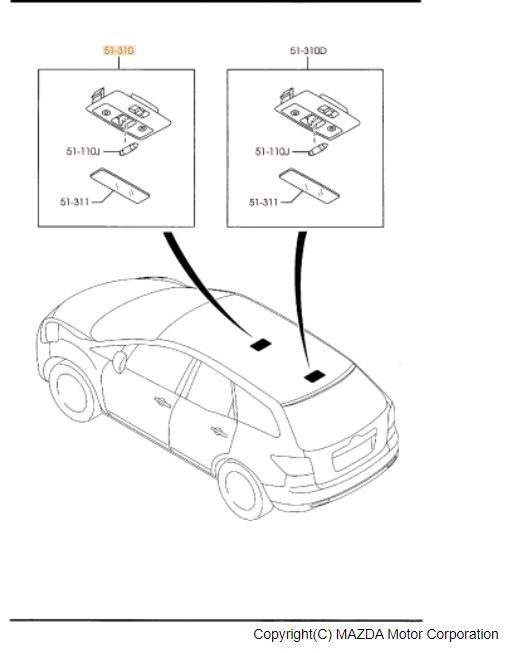 51-310

51-110J

51-311

51-310D

51-110J

51-311

Copyright(C) MAZDA Motor Corporation