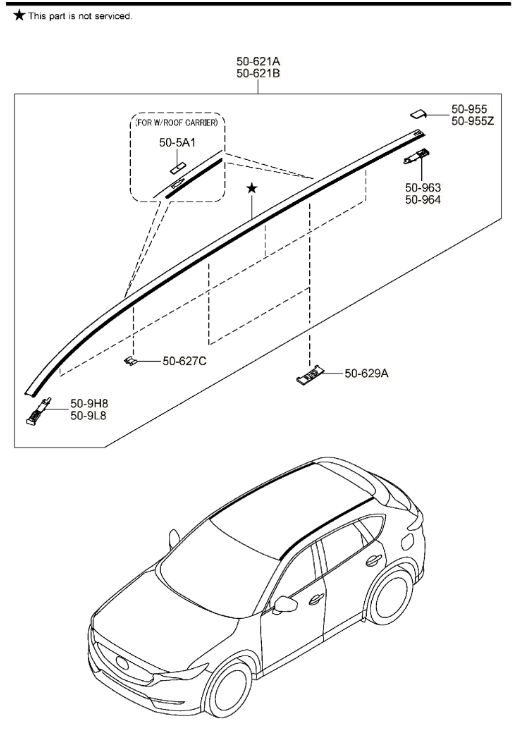 ★ This part is not serviced.

50-621A
50-621B

(FOR W/ROOF CARRIER)

50-5A1

★

50-955
50-955Z

50-963
50-964

50-627C

50-629A

50-9H8
50-9L8