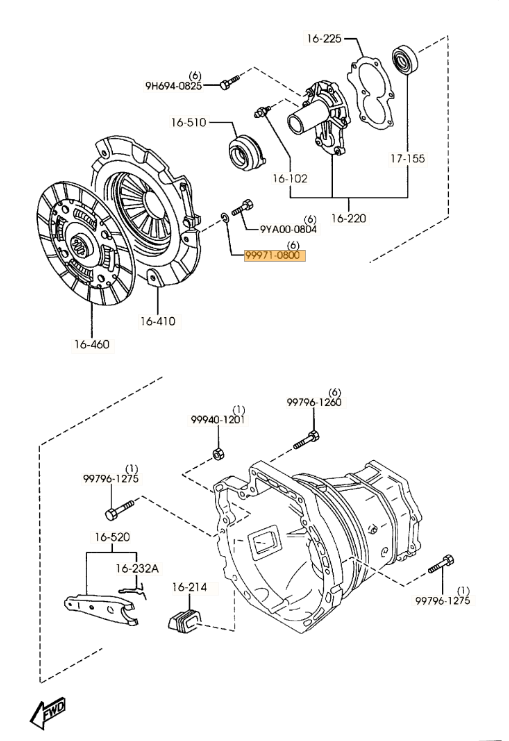 16-225

(6)
9H694-0825

16-510

16-102

17-155

16-220

(6)
9YA00-0804

(6)
99971-0800

16-410

16-460

(6)
99796-1260

(1)
99940-1201

(1)
99796-1275

16-520

16-232A

16-214

(1)
99796-1275

FWD