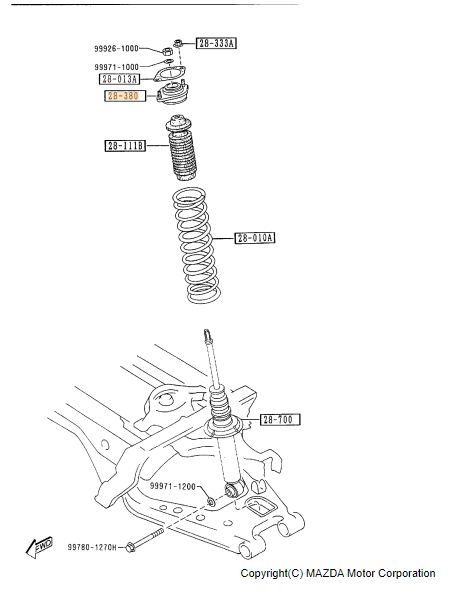 99926-1000
28-333A
99971-1000
28-013A
28-380
28-111B
28-010A
28-700
99971-1200
FWD
99780-1270H
Copyright(C) MAZDA Motor Corporation