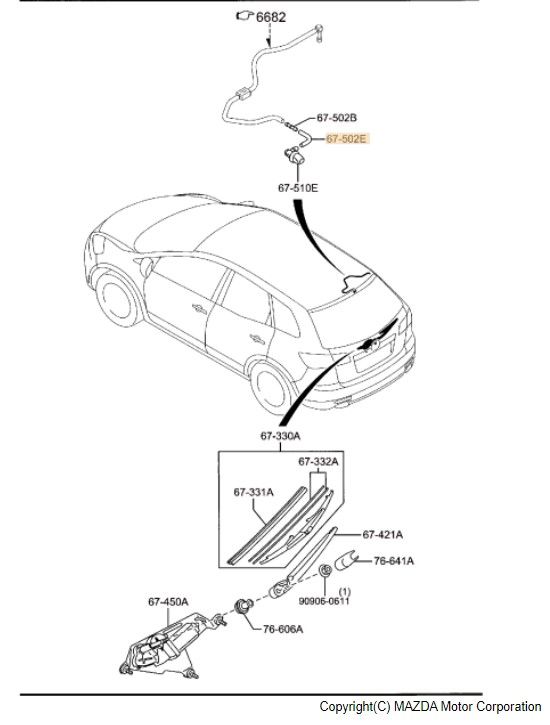 6682

67-502B

67-502E

67-510E

67-330A

67-332A

67-331A

67-421A

76-641A

(1)
90906-0611

67-450A

76-606A

Copyright(C) MAZDA Motor Corporation