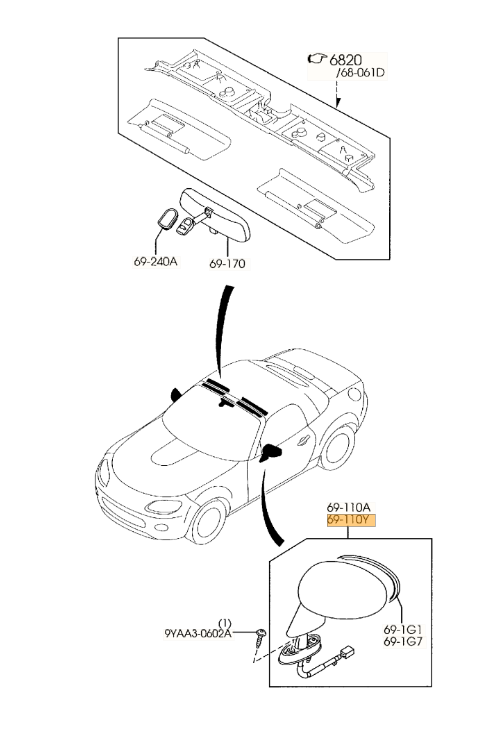 6820
/68-061D

69-240A
69-170

69-110A
69-110Y

(1)
9YAA3-0602A

69-1G1
69-1G7