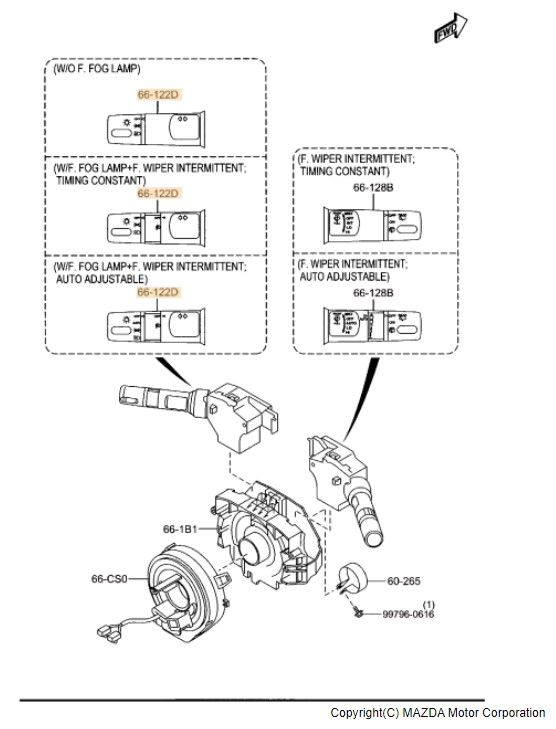 FWD

(W/O F. FOG LAMP)
66-122D

(W/F. FOG LAMP+F. WIPER INTERMITTENT; TIMING CONSTANT)
66-122D

(W/F. FOG LAMP+F. WIPER INTERMITTENT; AUTO ADJUSTABLE)
66-122D

(F. WIPER INTERMITTENT; TIMING CONSTANT)
66-128B

(F. WIPER INTERMITTENT; AUTO ADJUSTABLE)
66-128B

66-1B1
66-CS0
60-265
(1)
99796-0616

Copyright(C) MAZDA Motor Corporation