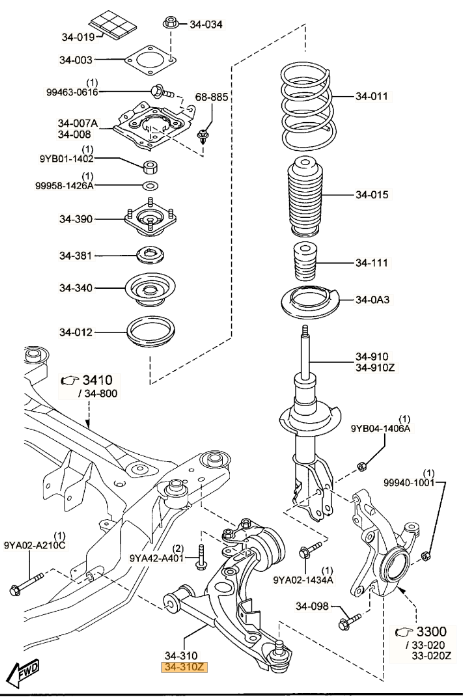 34-019
34-034
34-003
(1)
99463-0616
68-885
34-007A
34-008
(1)
9YB01-1402
(1)
99958-1426A
34-390
34-381
34-340
34-012
34-011
34-015
34-111
34-0A3
34-910
34-910Z
3410
/ 34-800
(1)
9YB04-1406A
(1)
99940-1001
(1)
9YA02-A210C
(2)
9YA42-A401
(1)
9YA02-1434A
34-098
3300
/ 33-020
33-020Z
34-310
34-310Z
FWD