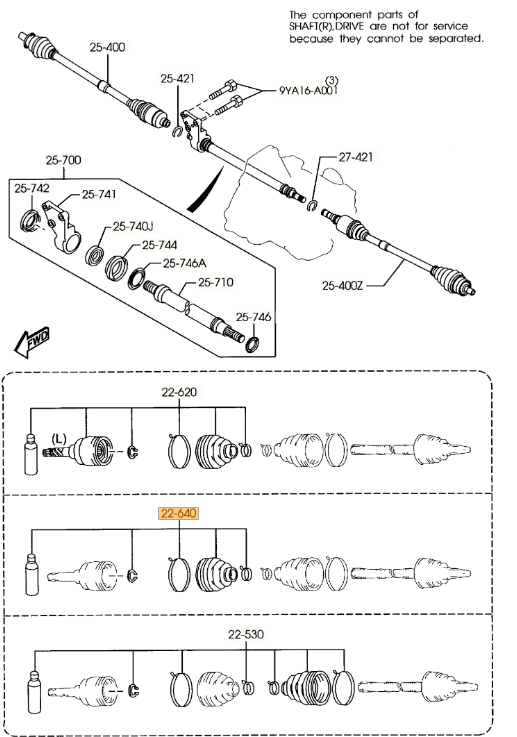 The component parts of SHAFT(R),DRIVE are not for service because they cannot be separated.

25-400
25-421
(3)
9YA16-A001
27-421
25-700
25-742
25-741
25-740J
25-744
25-746A
25-710
25-746
25-400Z
FWD

22-620
(L)

22-640

22-530