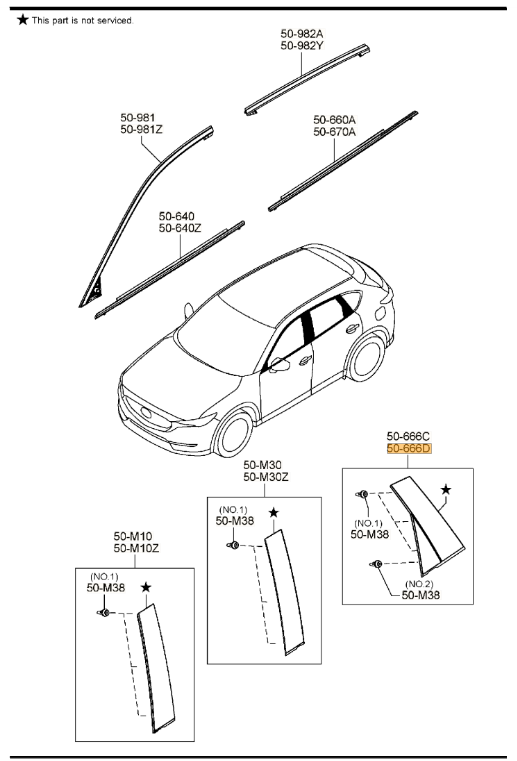 ★ This part is not serviced.

50-982A
50-982Y

50-981
50-981Z

50-660A
50-670A

50-640
50-640Z

50-666C
50-666D

★

(NO.1)
50-M38

(NO.2)
50-M38

50-M30
50-M30Z

(NO.1)
50-M38

★

50-M10
50-M10Z

(NO.1)
50-M38

★