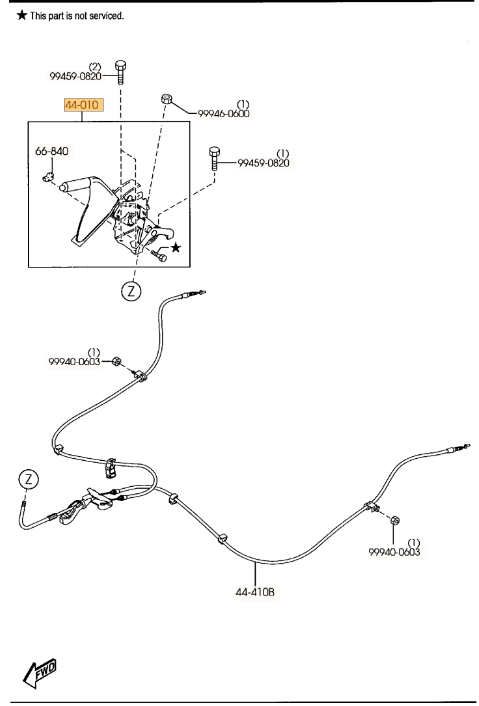 ★ This part is not serviced.

(2)
99459-0820

44-010

(1)
99946-0600

66-840

(1)
99459-0820

★

Z

(1)
99940-0603

Z

(1)
99940-0603

44-410B

FWD