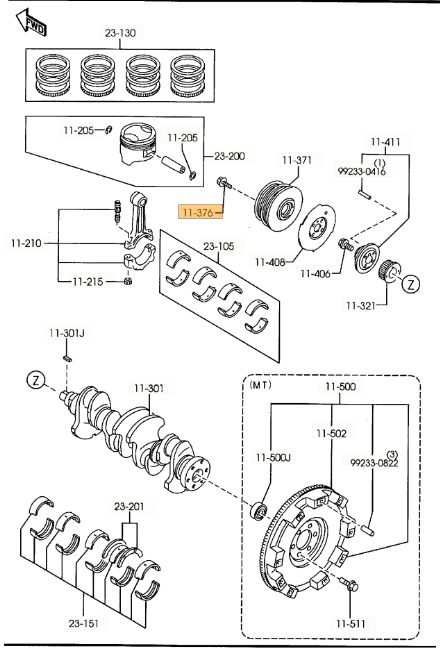 FWD

23-130

11-205

11-205

23-200

11-371

11-411

(1)
99233-0416

11-376

11-210

23-105

11-408

11-406

11-215

Z

11-321

11-301J

Z

11-301

(MT)

11-500

11-502

11-500J

(3)
99233-0822

23-201

11-511

23-151