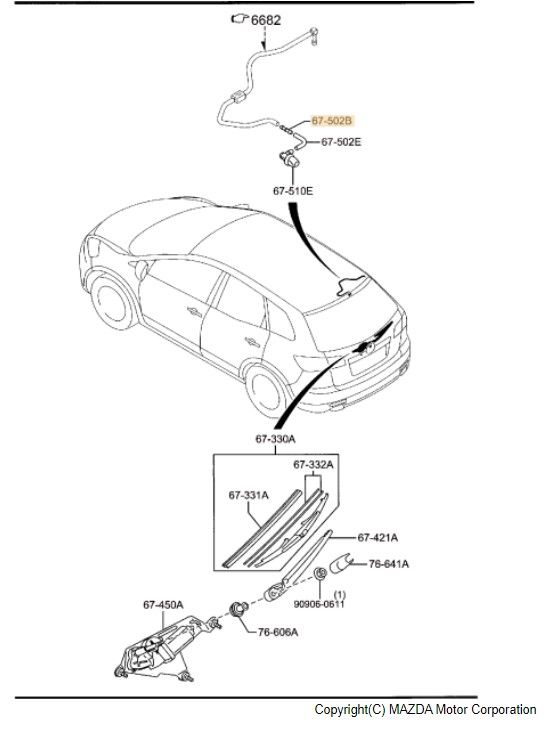 6682
67-502B
67-502E
67-510E
67-330A
67-332A
67-331A
67-421A
76-641A
(1)
90906-0611
67-450A
76-606A
Copyright(C) MAZDA Motor Corporation