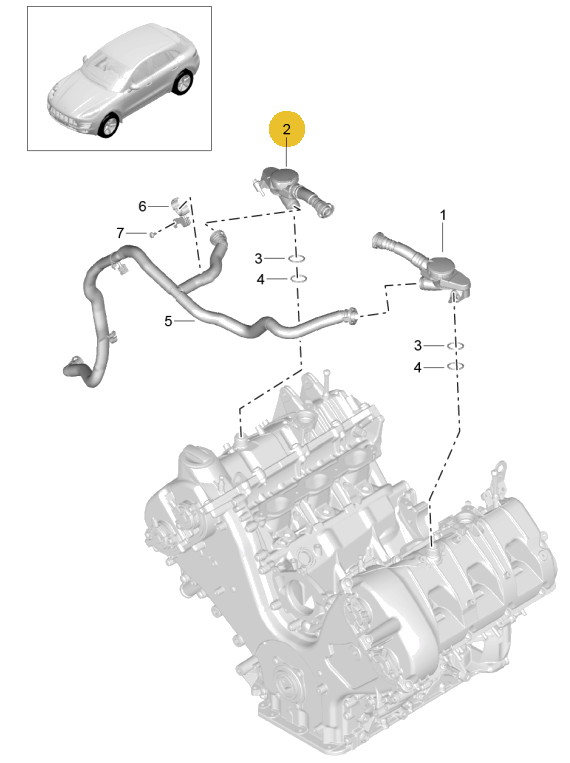 2
6
7
1
3
4
5
3
4