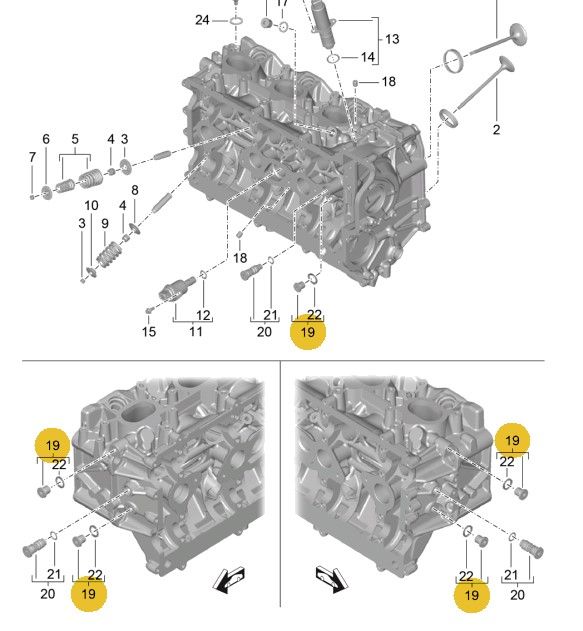 24
17
13
14
18
2
6
5
4
3
7
8
10
4
3
9
18
12
15
11
21
20
22
19

19
22
21
20
22
19

19
22
22
19
21
20