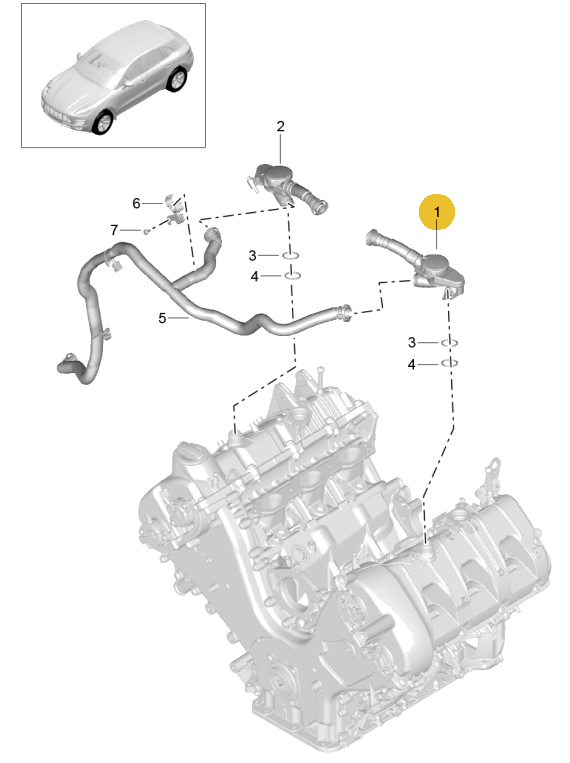 2
1
6
7
3
4
5
3
4