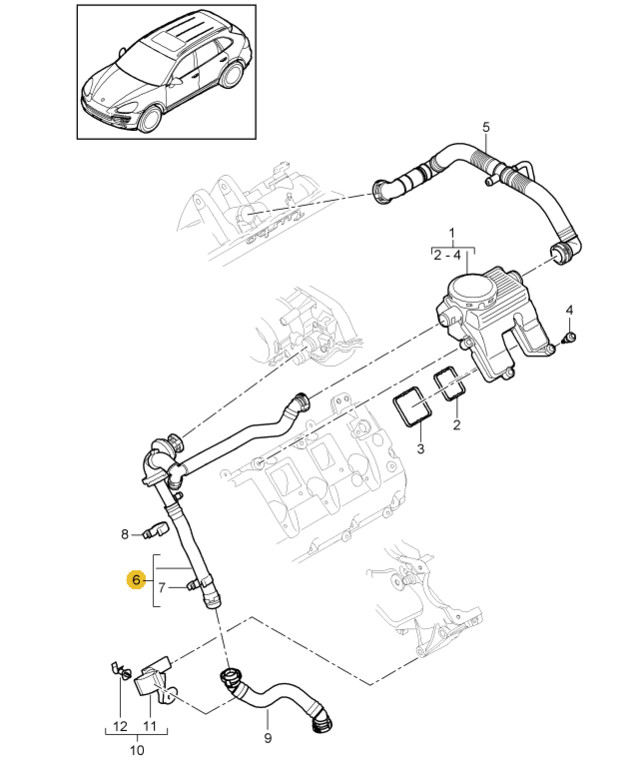 5
1
2 - 4
4
2
3
8
6
7
12
11
10
9