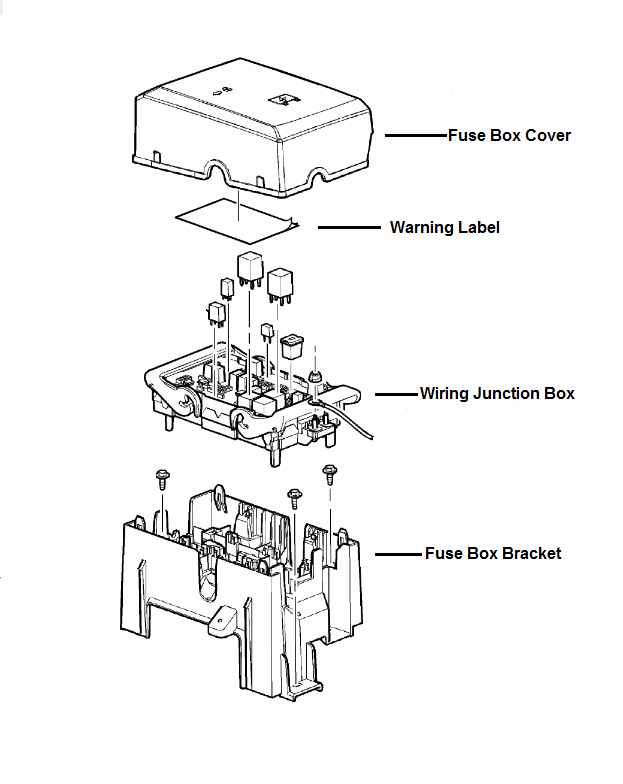 Fuse Box Cover

Warning Label

Wiring Junction Box

Fuse Box Bracket