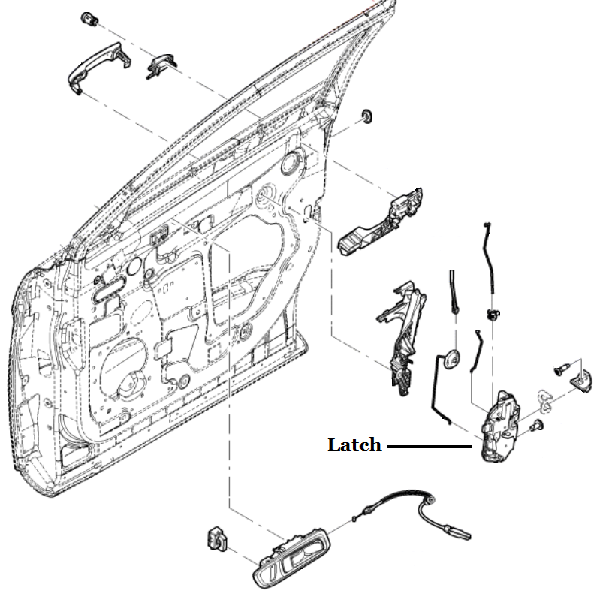 Latch