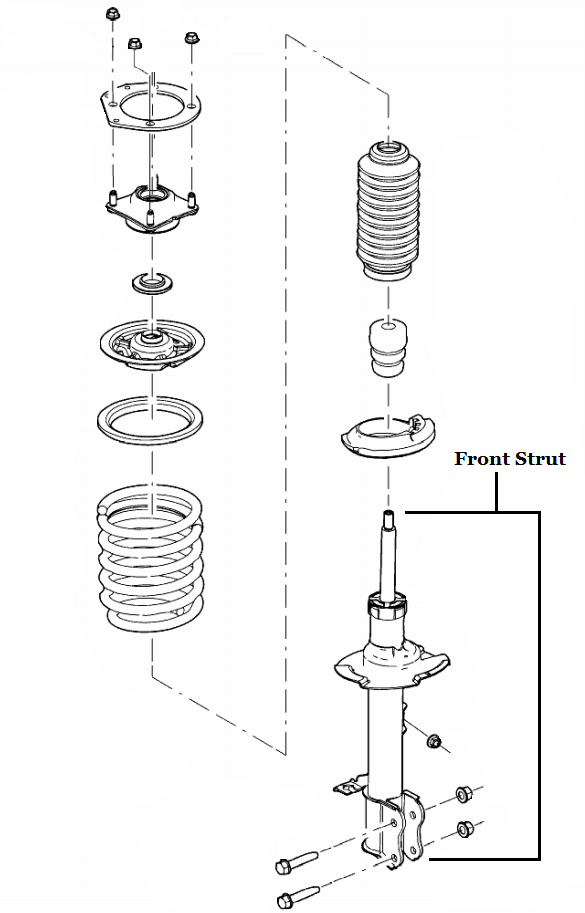 Front Strut