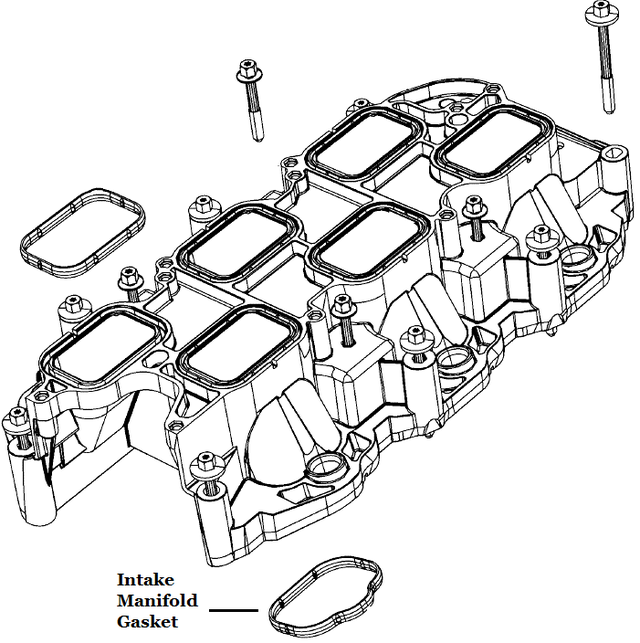 Intake
Manifold
Gasket