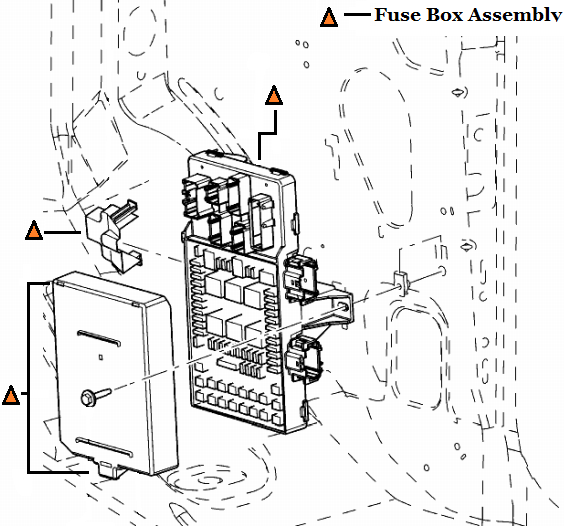 Fuse Box Assembly