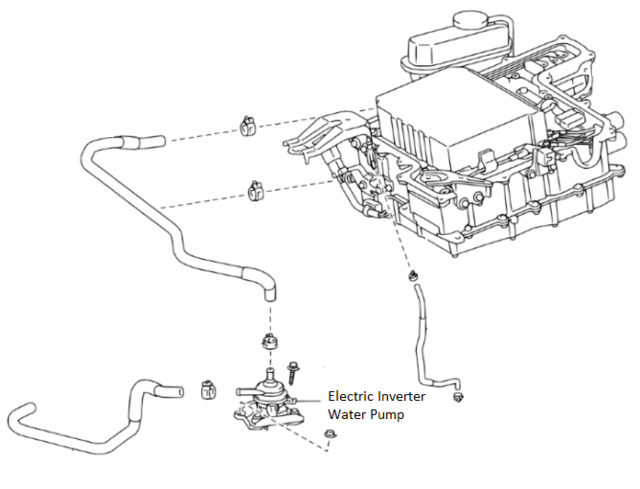 Electric Inverter Water Pump