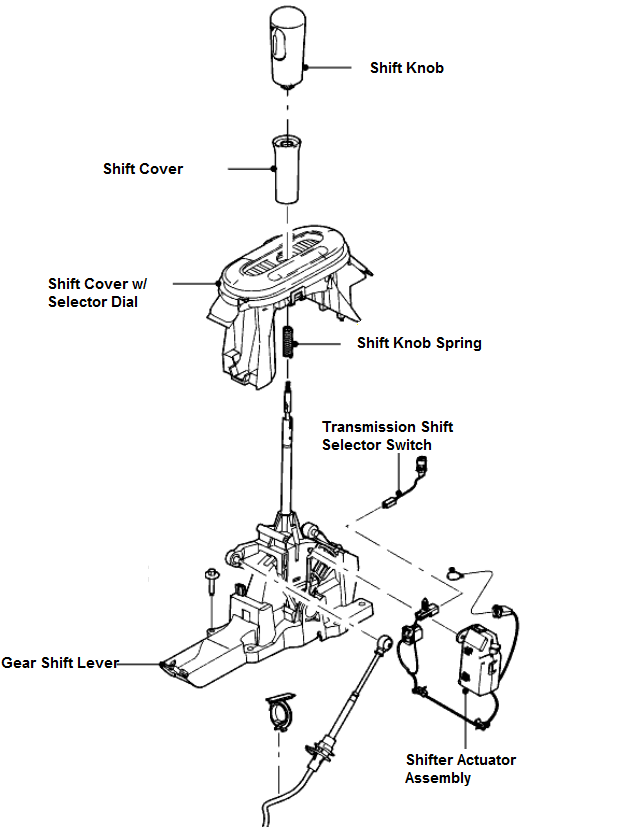 Shift Knob

Shift Cover

Shift Cover w/
Selector Dial

Shift Knob Spring

Transmission Shift
Selector Switch

Gear Shift Lever

Shifter Actuator
Assembly